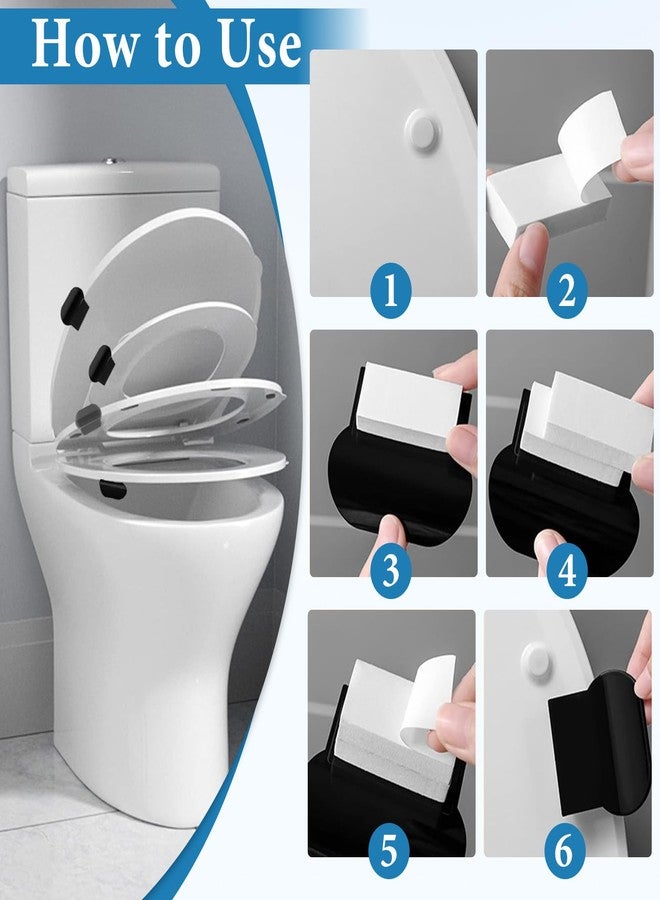 How to Use

1

2

3

4

5

6